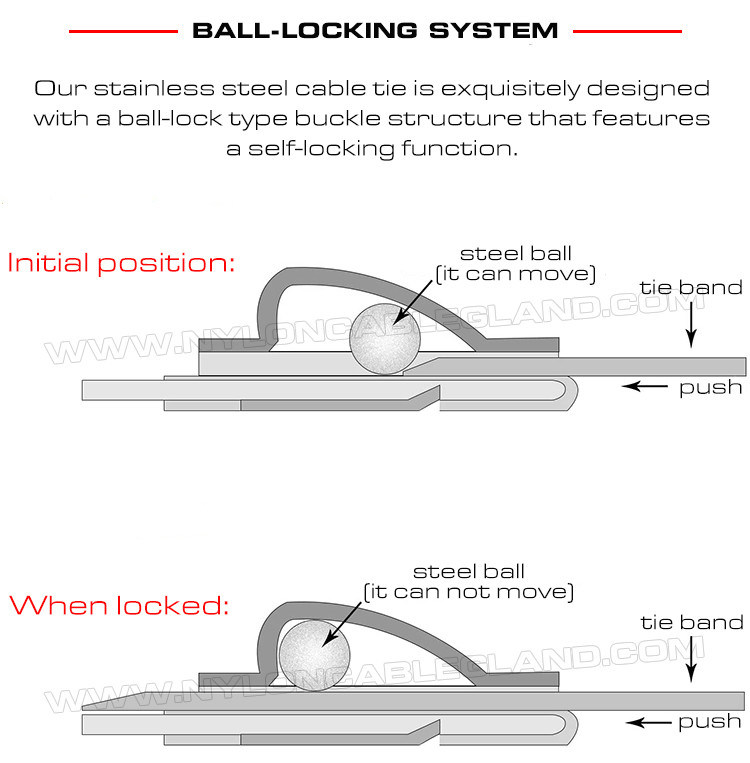 BALL-LOCKING SYSTEM

Our stainless steel cable tie is exquisitely designed with a ball-lock type buckle structure that features a self-locking function.

Initial position:

steel ball
(it can move)

tie band

WWW.NYLONCABLEGLAND.COM

push

When locked:

steel ball
(it can not move)

tie band

WWW.NYLONCABLEGLAND.COM

push